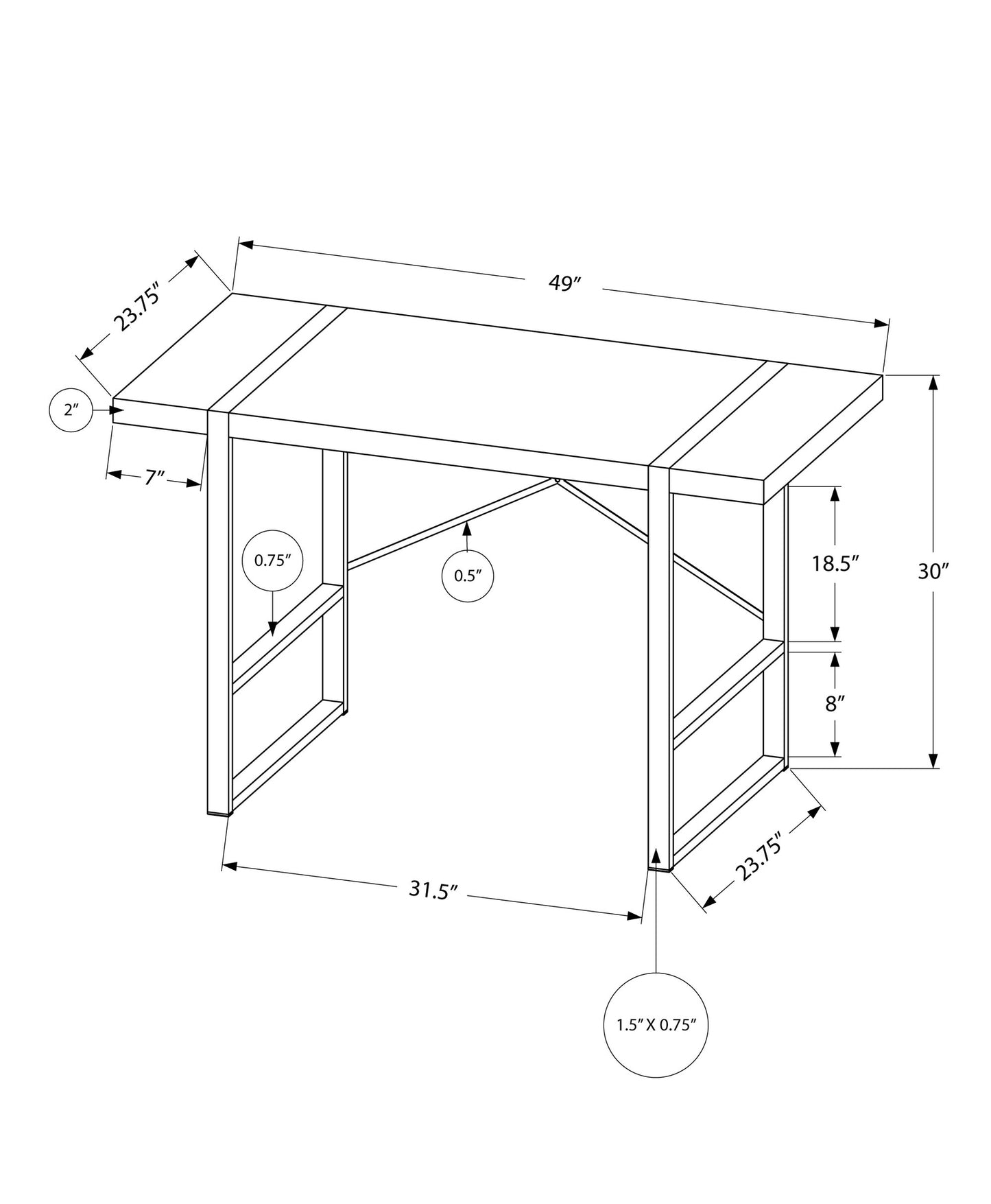 23.75″

49″

2″

7″

0.75″

0.5″

18.5″

30″

8″

31.5″

23.75″

1.5″ X 0.75″