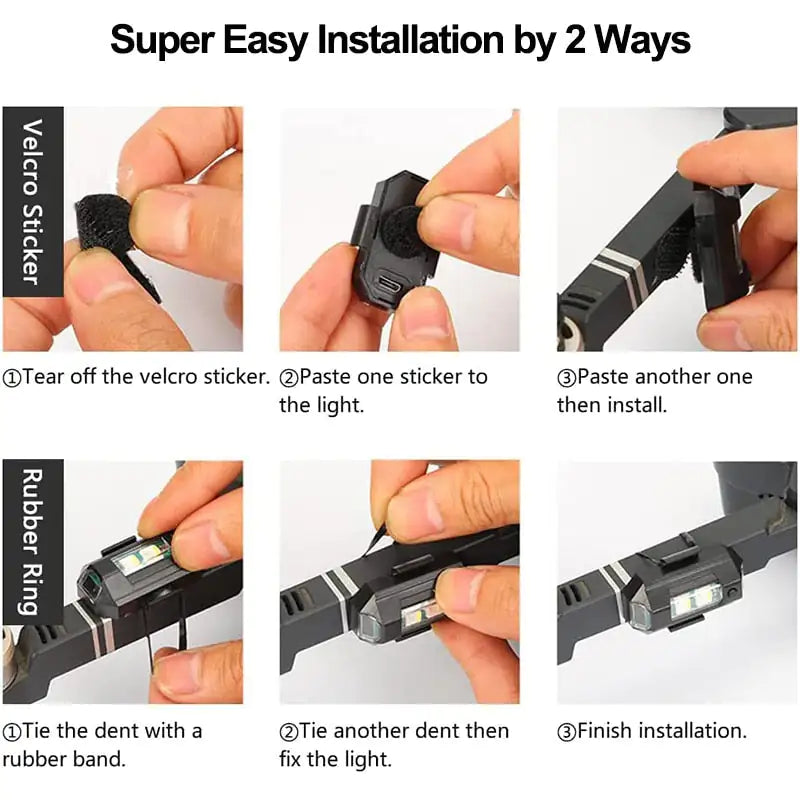 Super Easy Installation by 2 Ways

Velcro Sticker

①Tear off the velcro sticker.

②Paste one sticker to the light.

③Paste another one then install.

Rubber Ring

①Tie the dent with a rubber band.

②Tie another dent then fix the light.

③Finish installation.