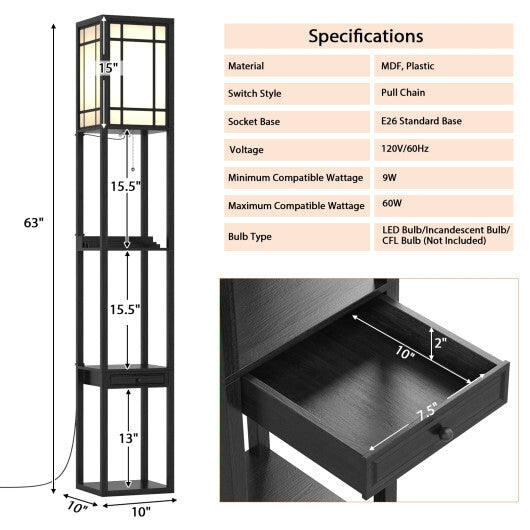 15"

15.5"

63"

15.5"

13"

10"

10"

Specifications

| Material | MDF, Plastic |
|---|---|
| Switch Style | Pull Chain |
| Socket Base | E26 Standard Base |
| Voltage | 120V/60Hz |
| Minimum Compatible Wattage | 9W |
| Maximum Compatible Wattage | 60W |
| Bulb Type | LED Bulb/Incandescent Bulb/ CFL Bulb (Not Included) |

10"

2"

7.5"