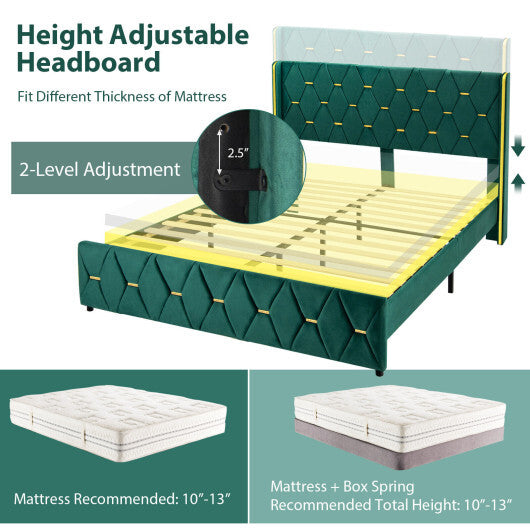 Height Adjustable Headboard

Fit Different Thickness of Mattress

2-Level Adjustment

2.5"

Mattress Recommended: 10"-13"

Mattress + Box Spring Recommended Total Height: 10"-13"