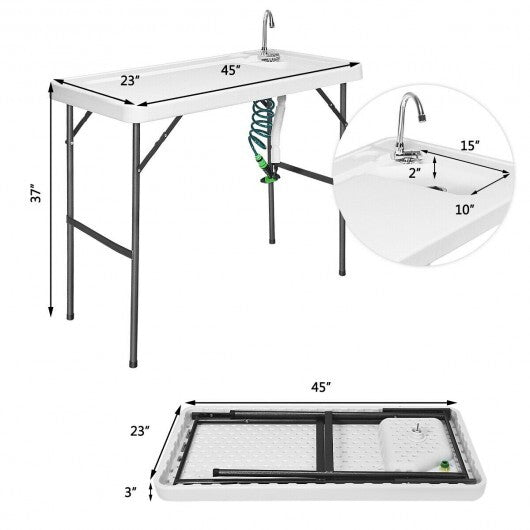 23"
45"
37"
15"
2"
10"
45"
23"
3"