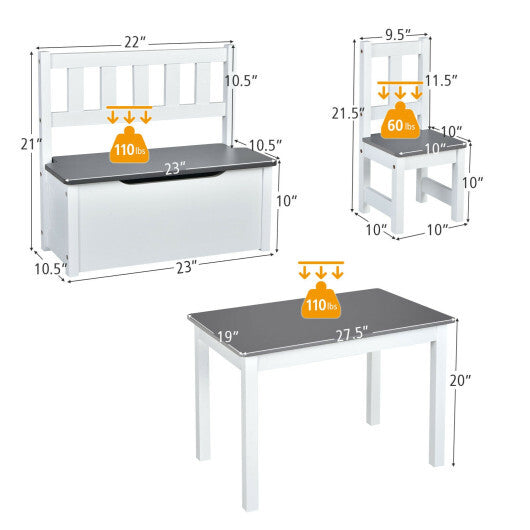 22″
10.5″
21″
110 lbs
10.5″
23″
10″
10.5″
23″

9.5″
11.5″
21.5″
60 lbs
10″
10″
10″
10″
10″

110 lbs
19″
27.5″
20″