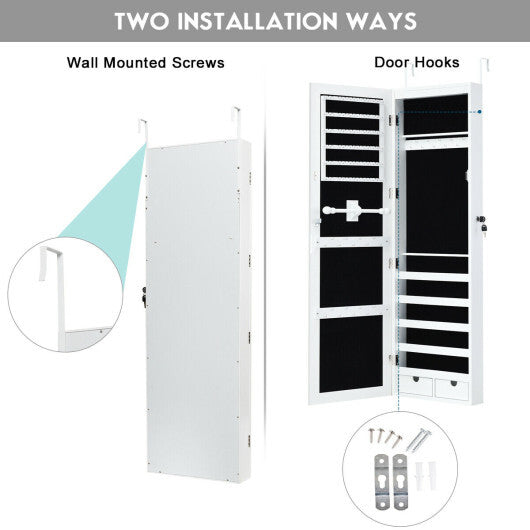 TWO INSTALLATION WAYS

Wall Mounted Screws

Door Hooks