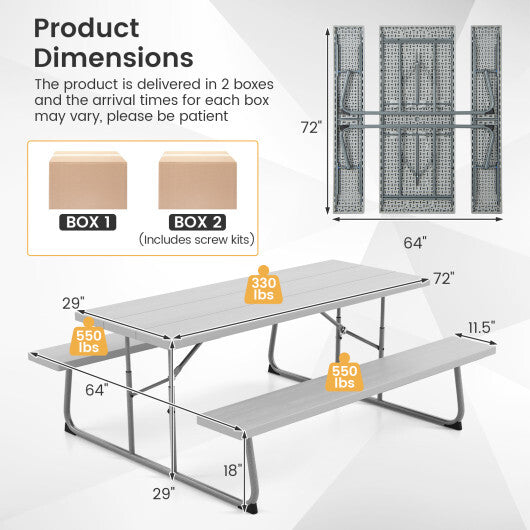 Product Dimensions

The product is delivered in 2 boxes and the arrival times for each box may vary, please be patient

BOX 1

BOX 2
(Includes screw kits)

72"

64"

330 lbs

72"

29"

550 lbs

11.5"

550 lbs

64"

18"

29"