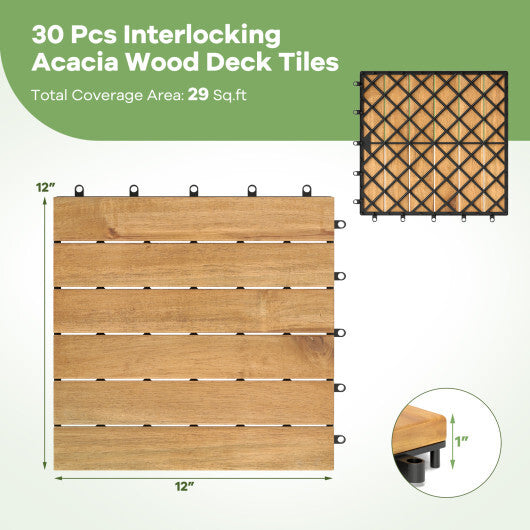 30 Pcs Interlocking Acacia Wood Deck Tiles

Total Coverage Area: 29 Sq.ft

12"

12"

1"