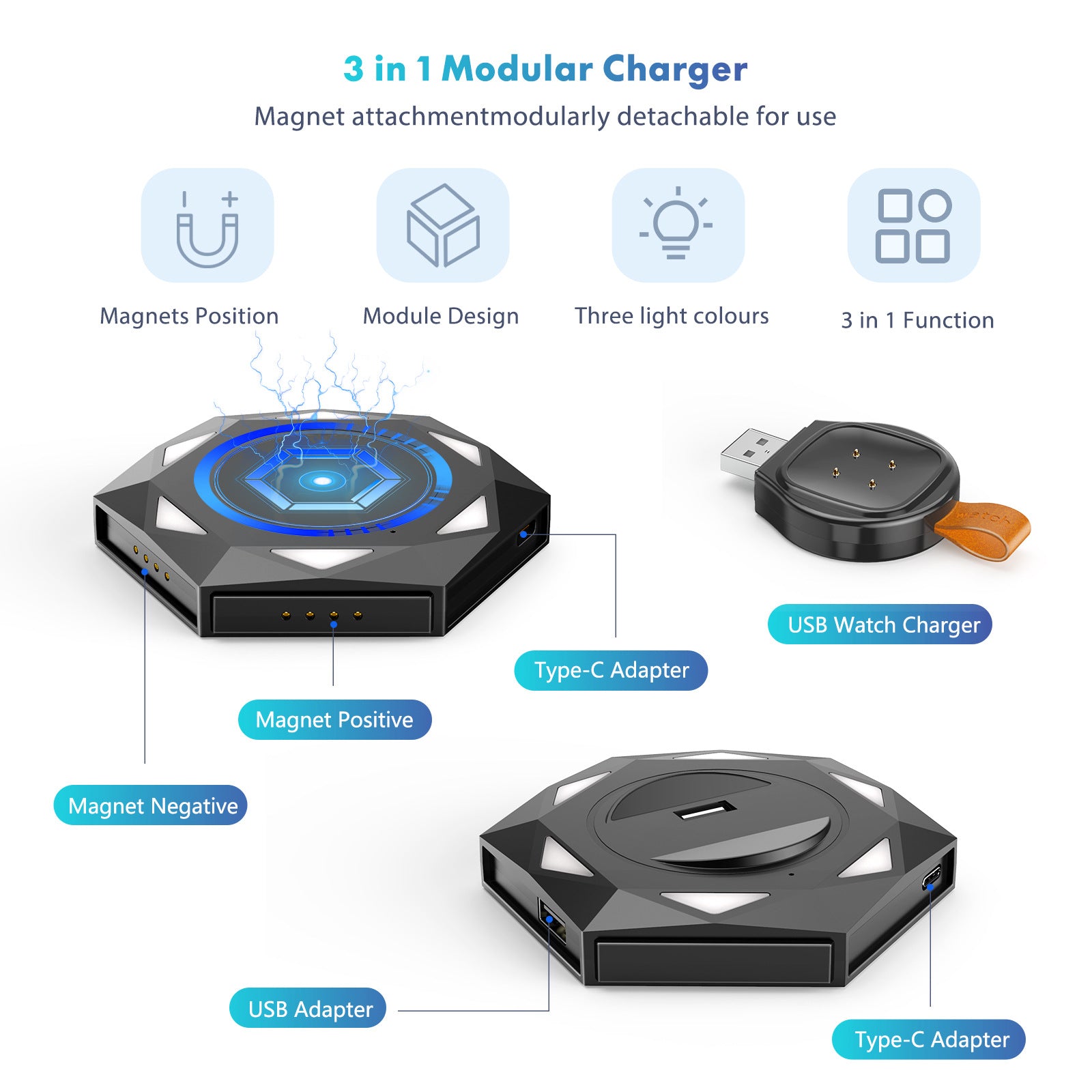 3 in 1 Modular Charger

Magnet attachmentmodularly detachable for use

Magnets Position

Module Design

Three light colours

3 in 1 Function

USB Watch Charger

Type-C Adapter

Magnet Positive

Magnet Negative

USB Adapter

Type-C Adapter